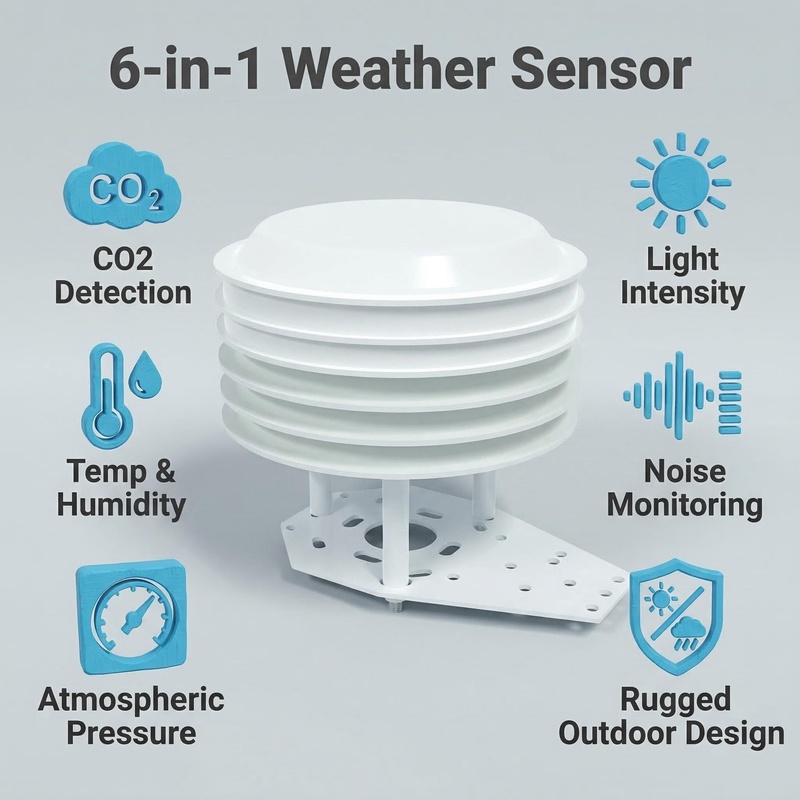 6-in-1 Weather Sensor

$CO_2$

CO2 Detection

Temp & Humidity

Atmospheric Pressure

Light Intensity

Noise Monitoring

Rugged Outdoor Design